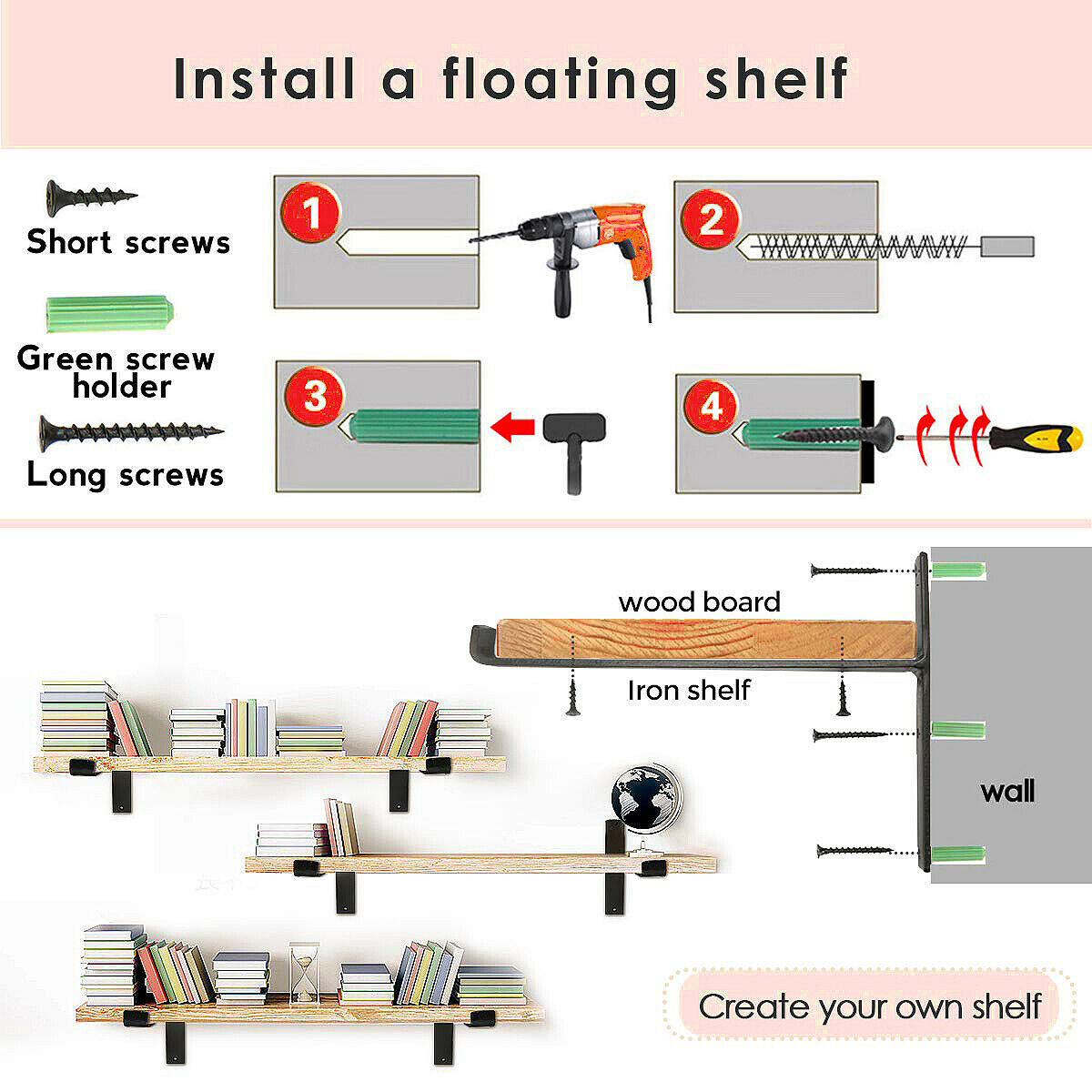 Install a floating shelf

Short screws

Green screw holder

Long screws

1

2

3

4

wood board

Iron shelf

wall

Create your own shelf